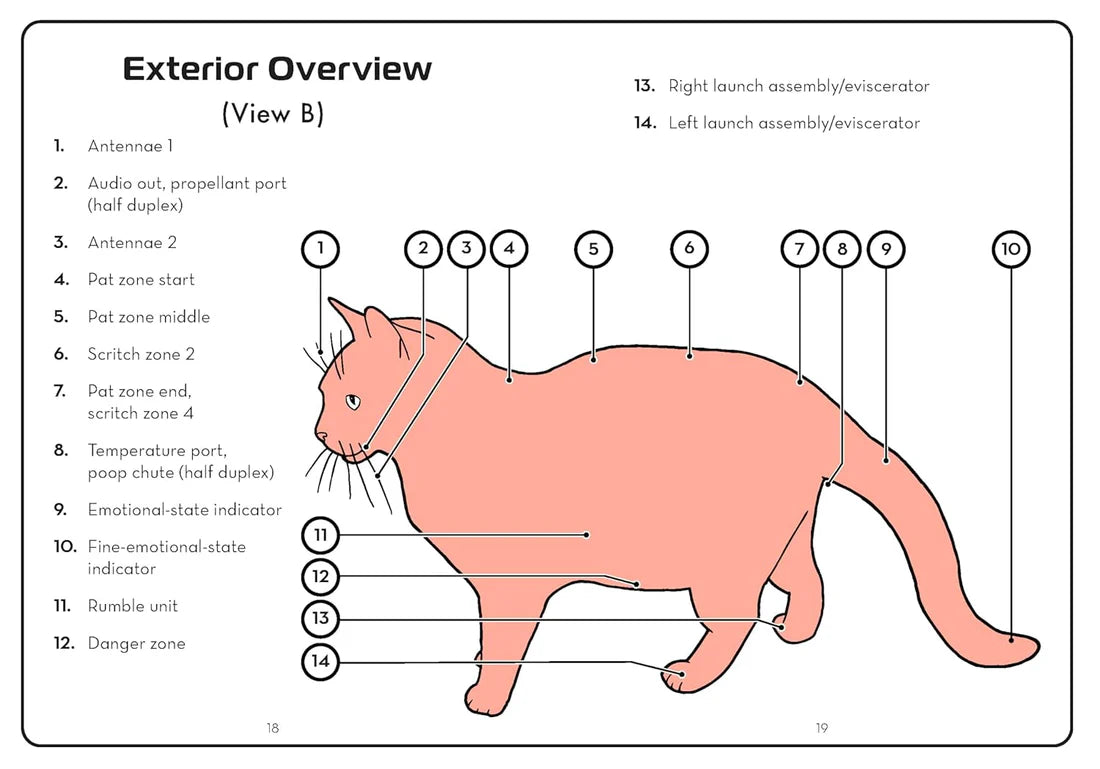 Exterior Overview
(View B)

1. Antennae 1
2. Audio out, propellant port (half duplex)
3. Antennae 2
4. Pat zone start
5. Pat zone middle
6. Scritch zone 2
7. Pat zone end, scritch zone 4
8. Temperature port, poop chute (half duplex)
9. Emotional-state indicator
10. Fine-emotional-state indicator
11. Rumble unit
12. Danger zone

13. Right launch assembly/eviscerator
14. Left launch assembly/eviscerator

1
2
3
4
5
6
7
8
9
10
11
12
13
14

18

19